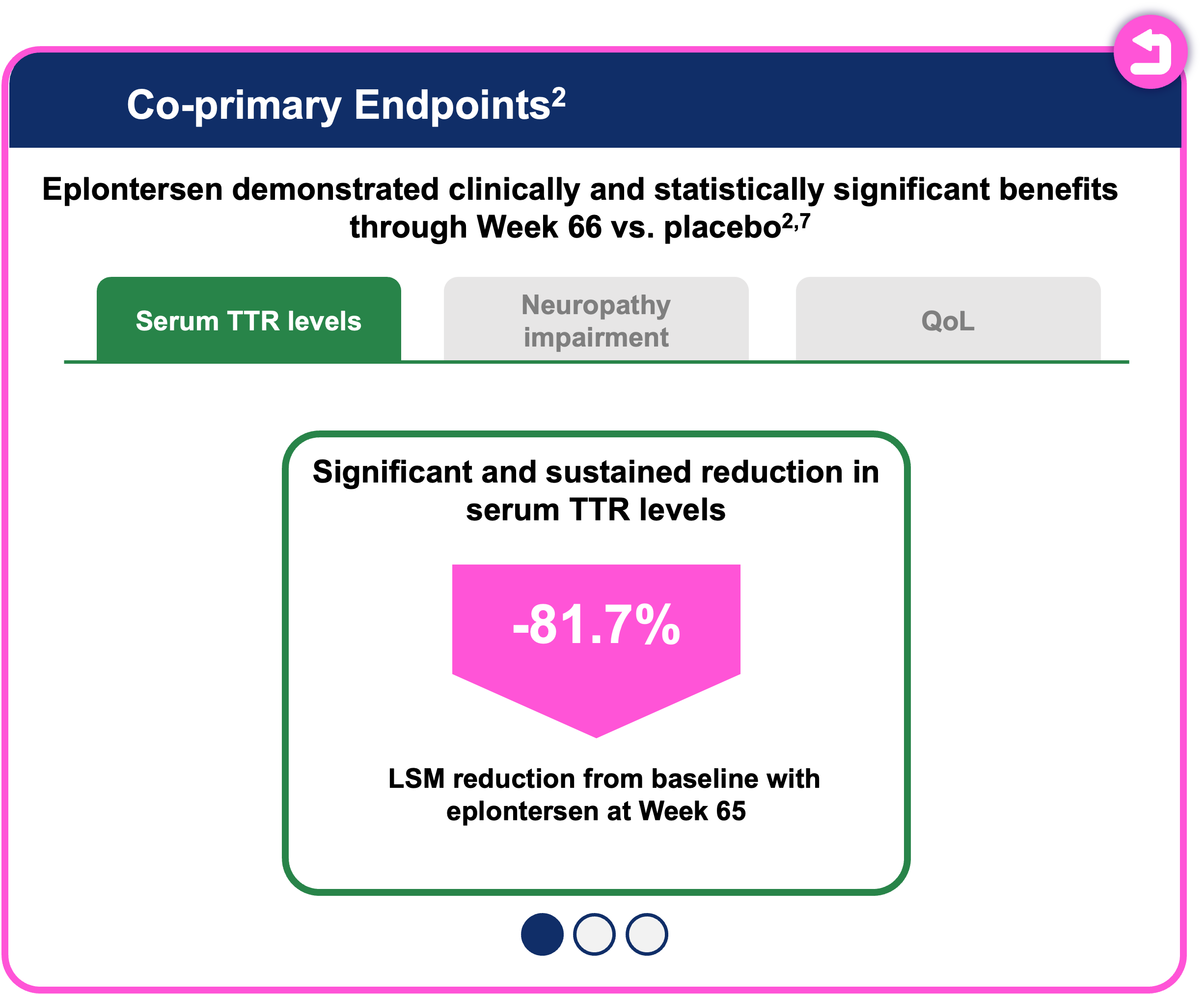 Co-primary Endpoints$^{2}$

Eplontersen demonstrated clinically and statistically significant benefits through Week 66 vs. placebo$^{2,7}$

Serum TTR levels

Neuropathy impairment

QoL

Significant and sustained reduction in serum TTR levels

-81.7%

LSM reduction from baseline with eplontersen at Week 65